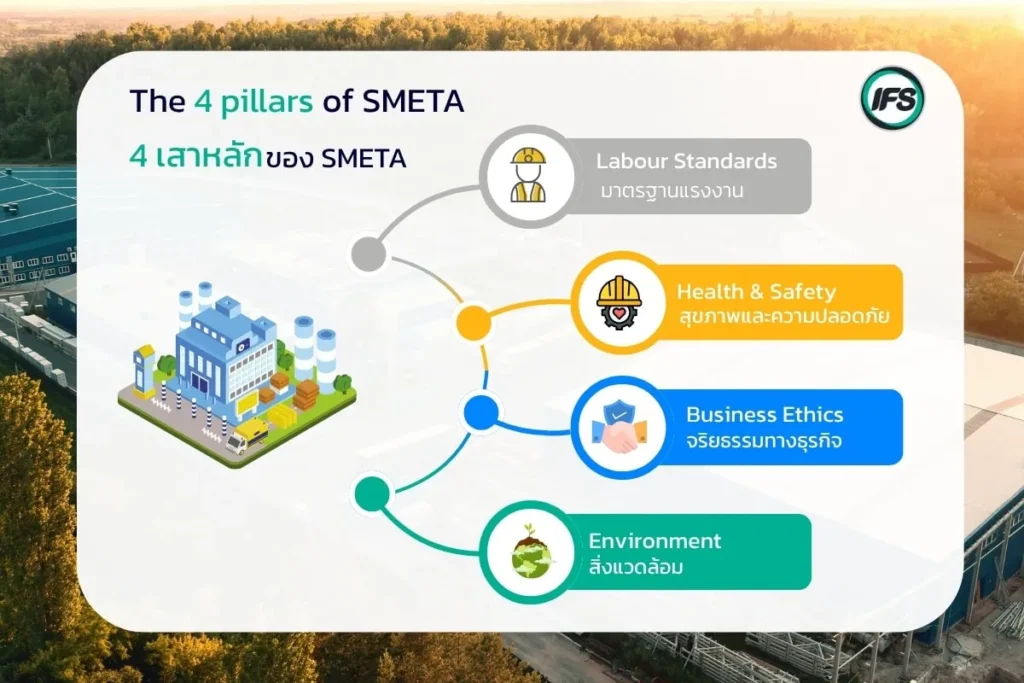 The 4 pillars of SMETA

4 เสาหลักของ SMETA

IFS

Labour Standards
มาตรฐานแรงงาน

Health & Safety
สุขภาพและความปลอดภัย

Business Ethics
จริยธรรมทางธุรกิจ

Environment
สิ่งแวดล้อม